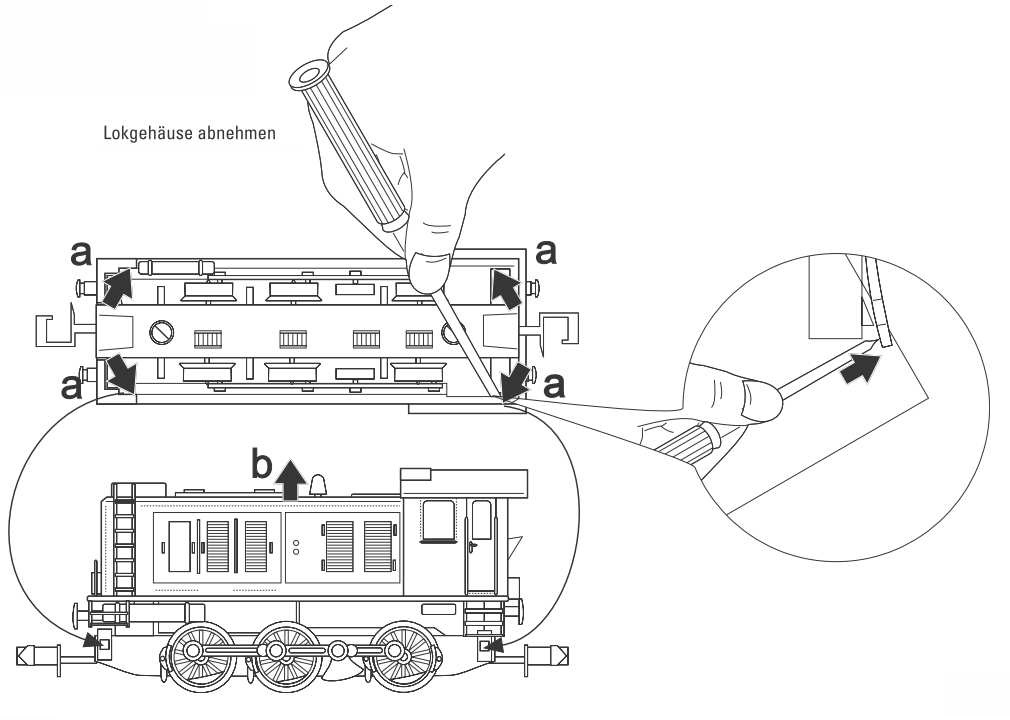 Lokgehäuse abnehmen

a

a

a

a

b