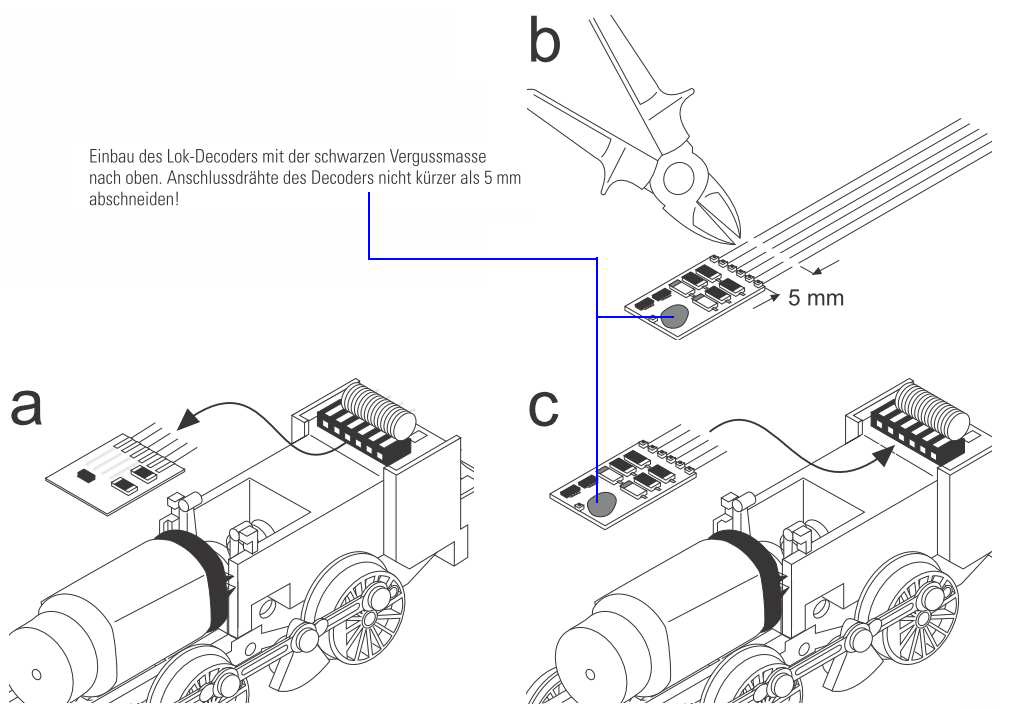 b

Einbau des Lok-Decoders mit der schwarzen Vergussmasse nach oben. Anschlussdrähte des Decoders nicht kürzer als 5 mm abschneiden!

5 mm

a

c