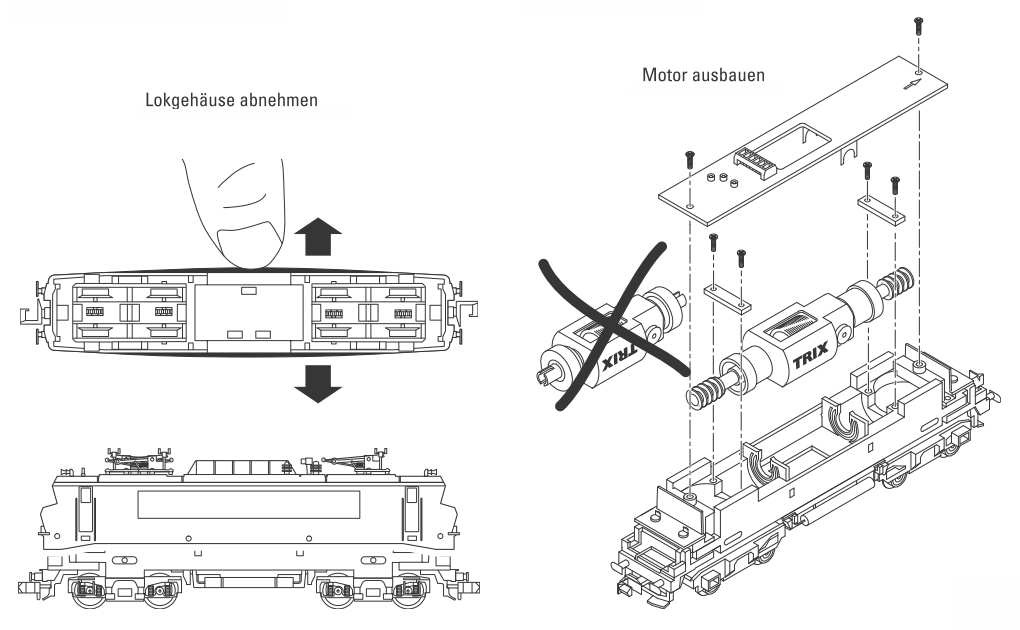 Lokgehäuse abnehmen

Motor ausbauen

TRIX

TRIX