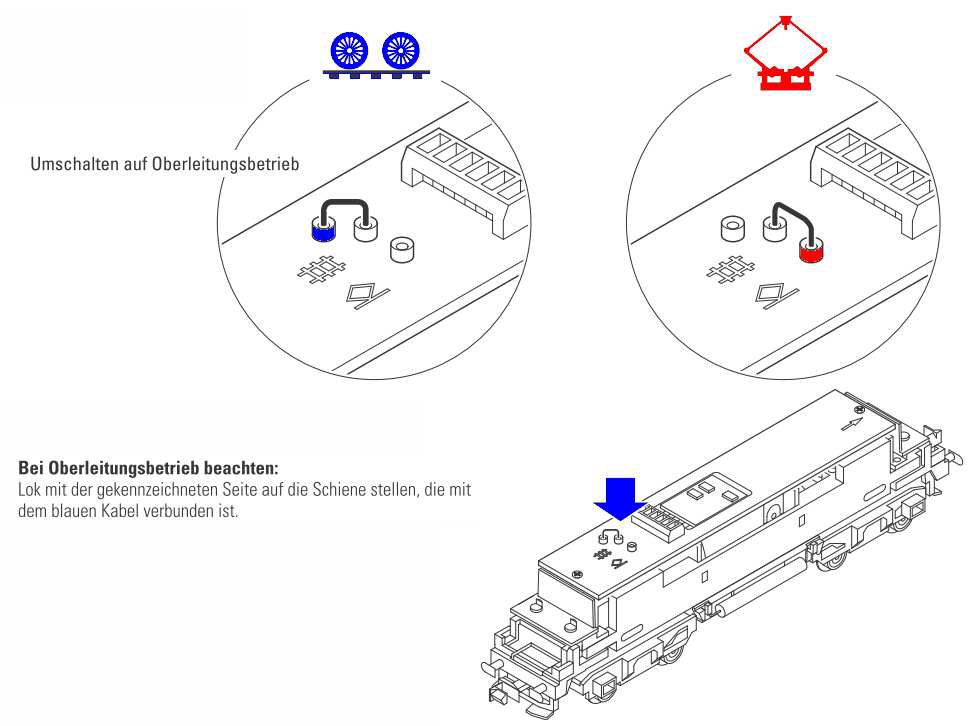 Umschalten auf Oberleitungsbetrieb

**Bei Oberleitungsbetrieb beachten:**
Lok mit der gekennzeichneten Seite auf die Schiene stellen, die mit dem blauen Kabel verbunden ist.