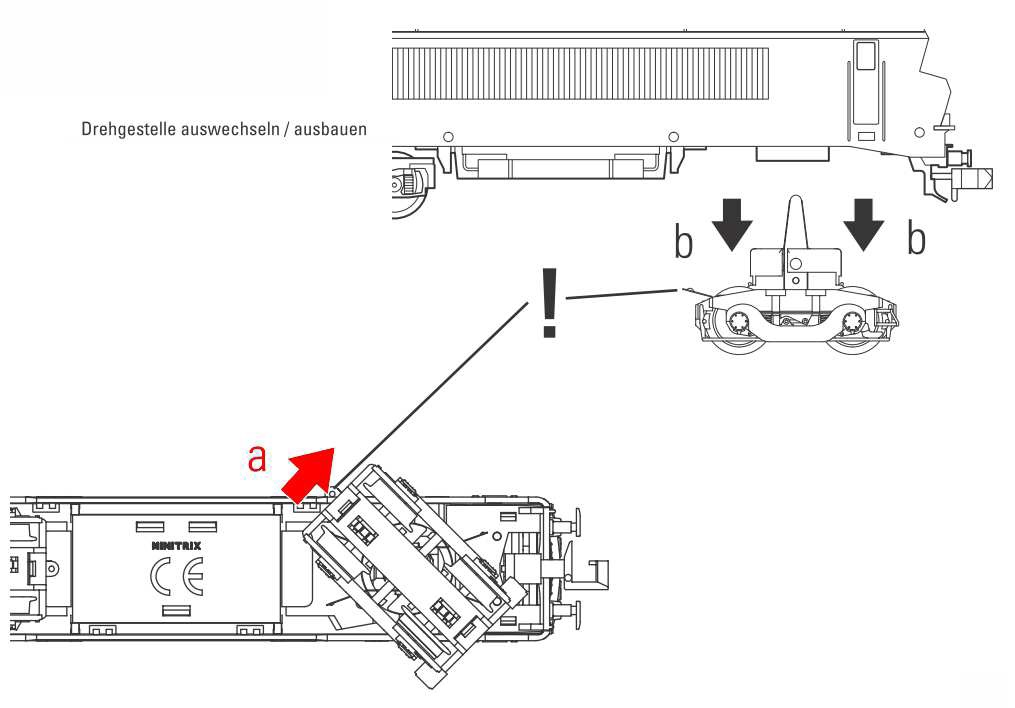 Drehgestelle auswechseln / ausbauen

b

b

!

a

MINITRIX

CE